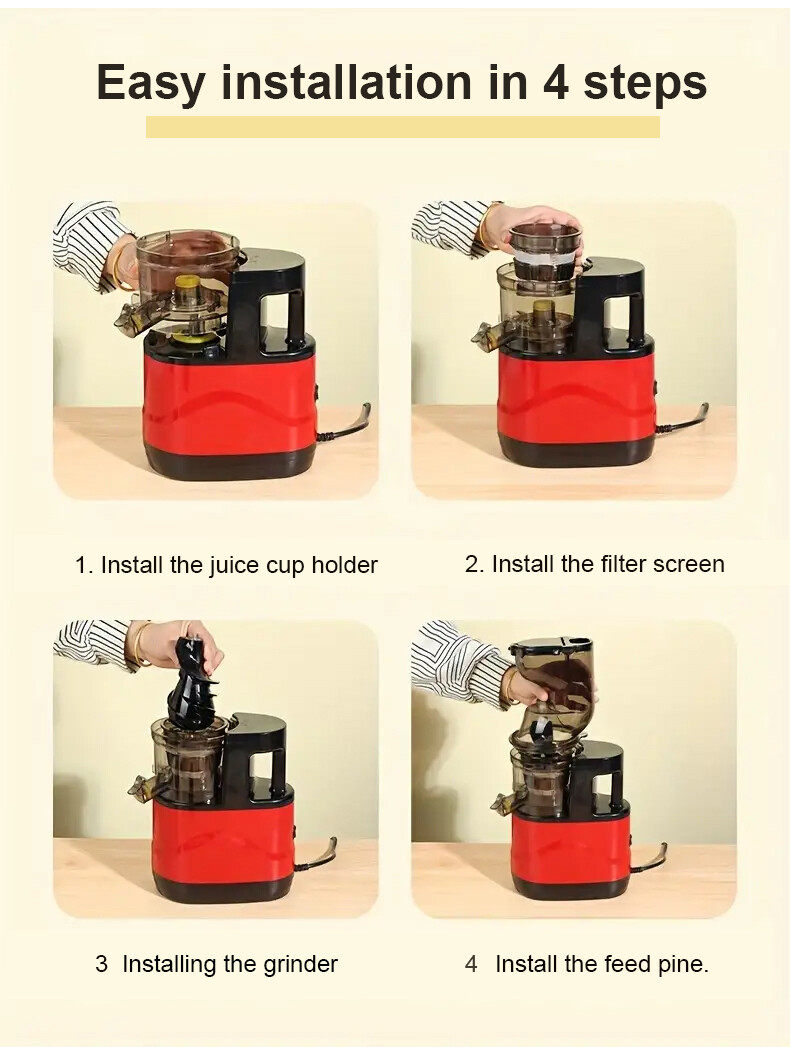 Easy installation in 4 steps

1. Install the juice cup holder

2. Install the filter screen

3 Installing the grinder

4 Install the feed pine.