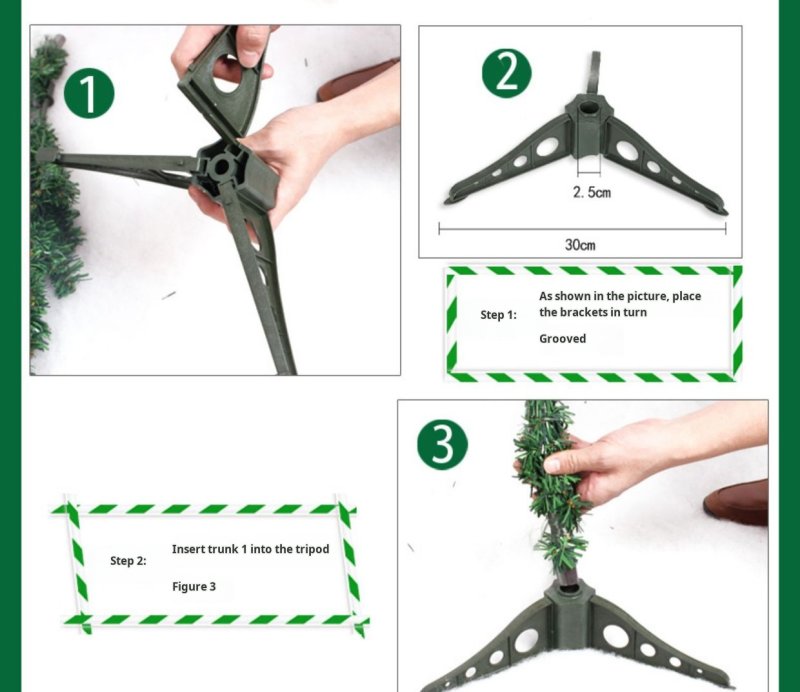 1

2

2. 5cm

30cm

Step 1: As shown in the picture, place the brackets in turn

Grooved

3

Step 2: Insert trunk 1 into the tripod

Figure 3